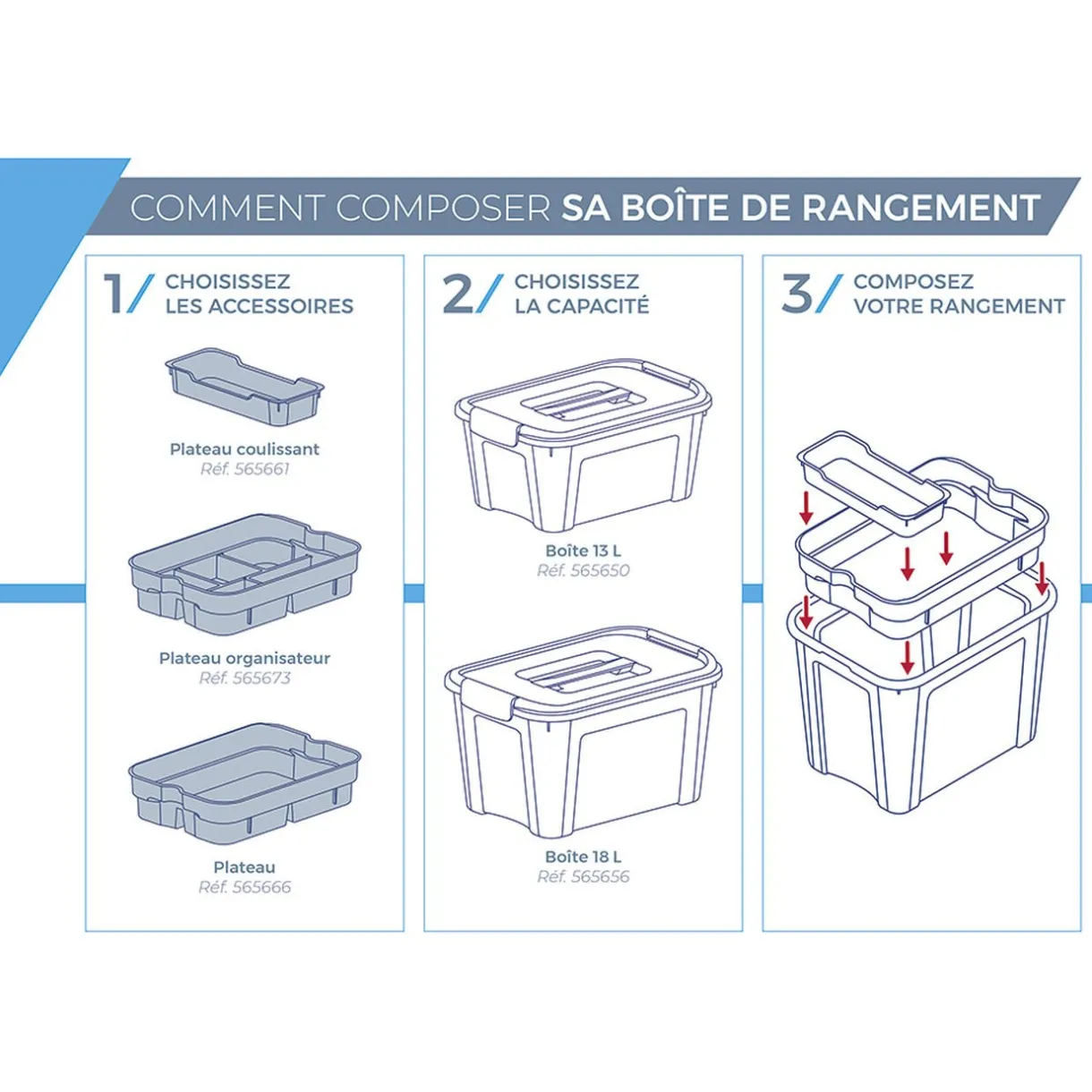 COMMENT COMPOSER SA BOÎTE DE RANGEMENT

1/ CHOISISSEZ LES ACCESSOIRES

Plateau coulissant
Réf. 565661

Plateau organisateur
Réf. 565673

Plateau
Réf. 565666

2/ CHOISISSEZ LA CAPACITÉ

Boîte 13 L
Réf. 565650

Boîte 18 L
Réf. 565656

3/ COMPOSEZ VOTRE RANGEMENT